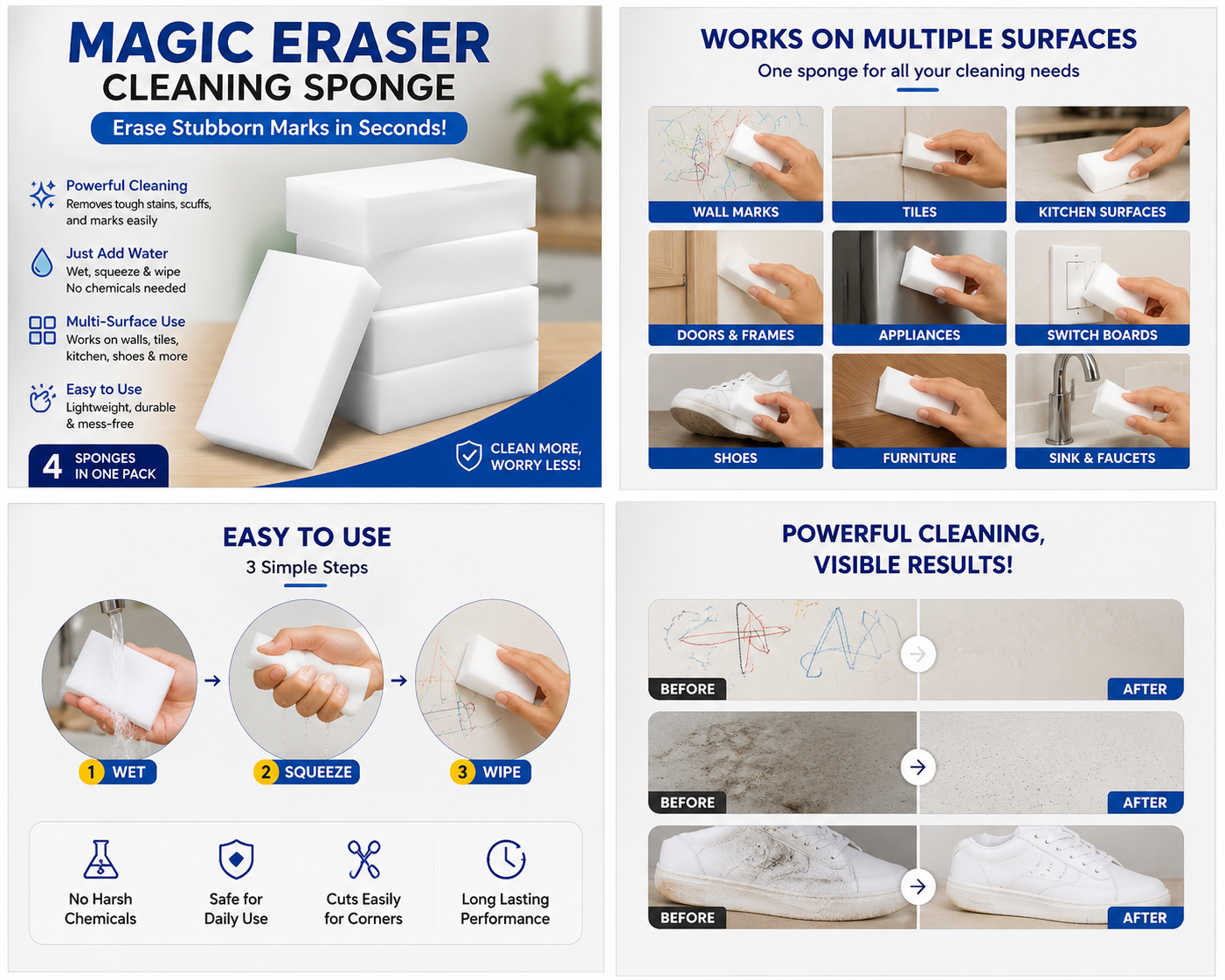 MAGIC ERASER
CLEANING SPONGE
Erase Stubborn Marks in Seconds!

Powerful Cleaning
Removes tough stains, scuffs, and marks easily

Just Add Water
Wet, squeeze & wipe
No chemicals needed

Multi-Surface Use
Works on walls, tiles, kitchen, shoes & more

Easy to Use
Lightweight, durable & mess-free

4 SPONGES IN ONE PACK

CLEAN MORE, WORRY LESS!

WORKS ON MULTIPLE SURFACES
One sponge for all your cleaning needs

WALL MARKS
TILES
KITCHEN SURFACES
DOORS & FRAMES
APPLIANCES
SWITCH BOARDS
SHOES
FURNITURE
SINK & FAUCETS

EASY TO USE
3 Simple Steps

1 WET
2 SQUEEZE
3 WIPE

No Harsh Chemicals
Safe for Daily Use
Cuts Easily for Corners
Long Lasting Performance

POWERFUL CLEANING, VISIBLE RESULTS!

BEFORE
AFTER
BEFORE
AFTER
BEFORE
AFTER